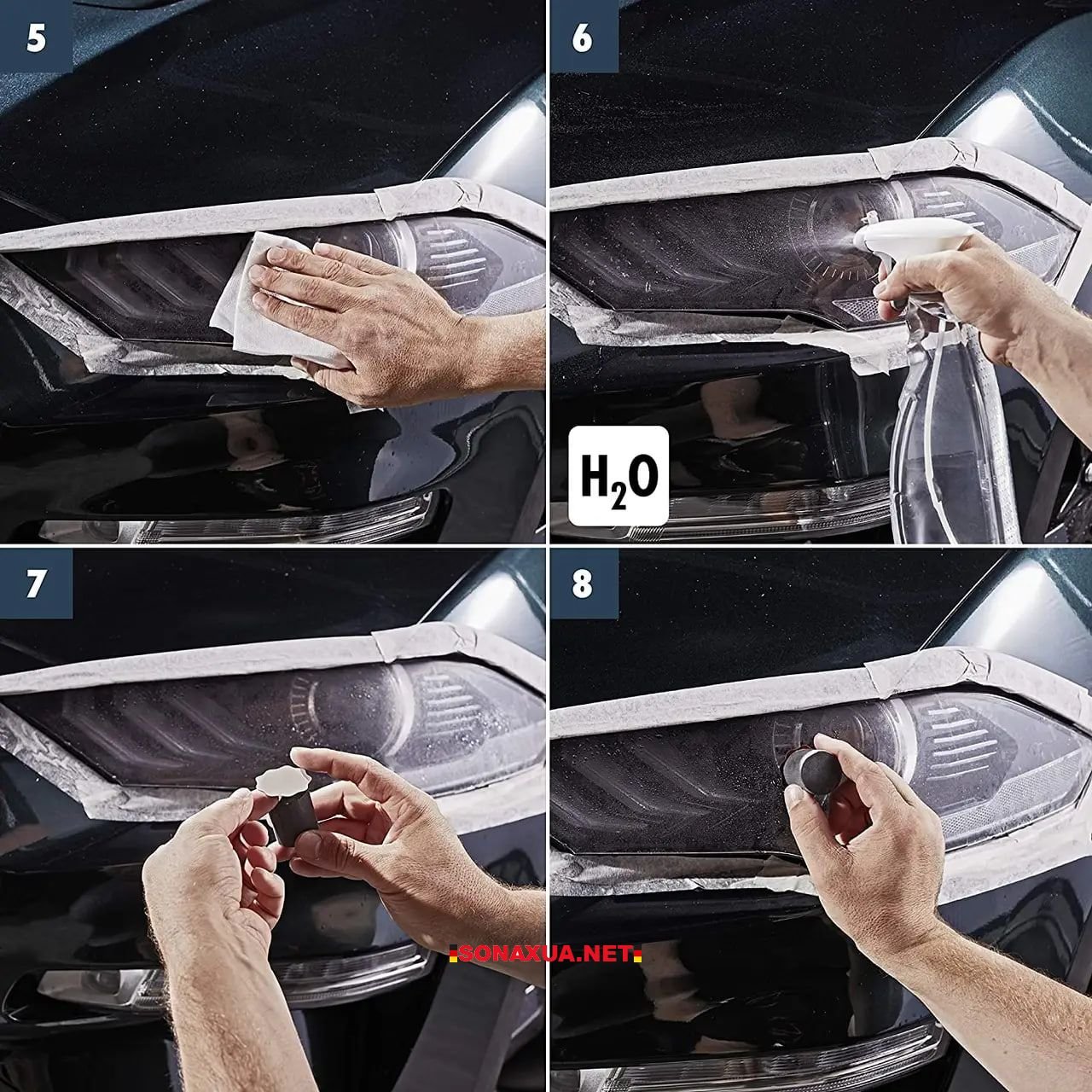 5

6

$H_2O$

7

8

SONAXUA.NET