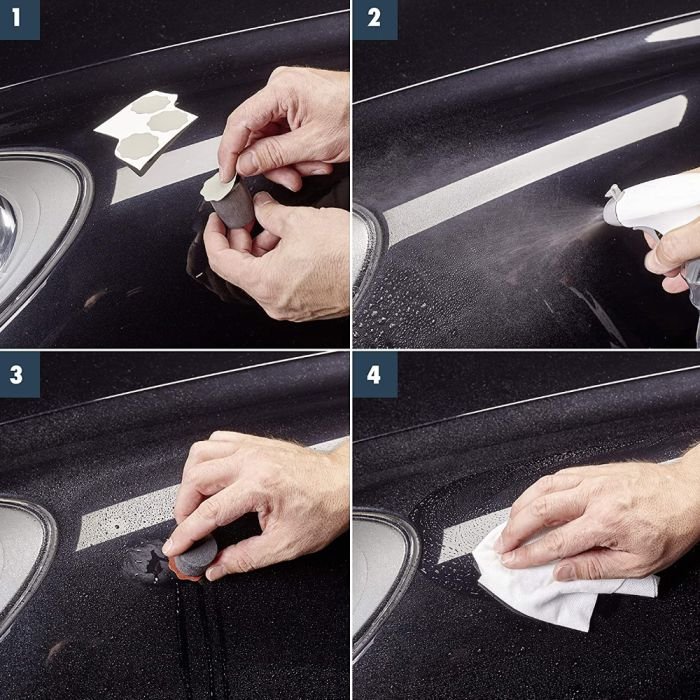 1

2

3

4