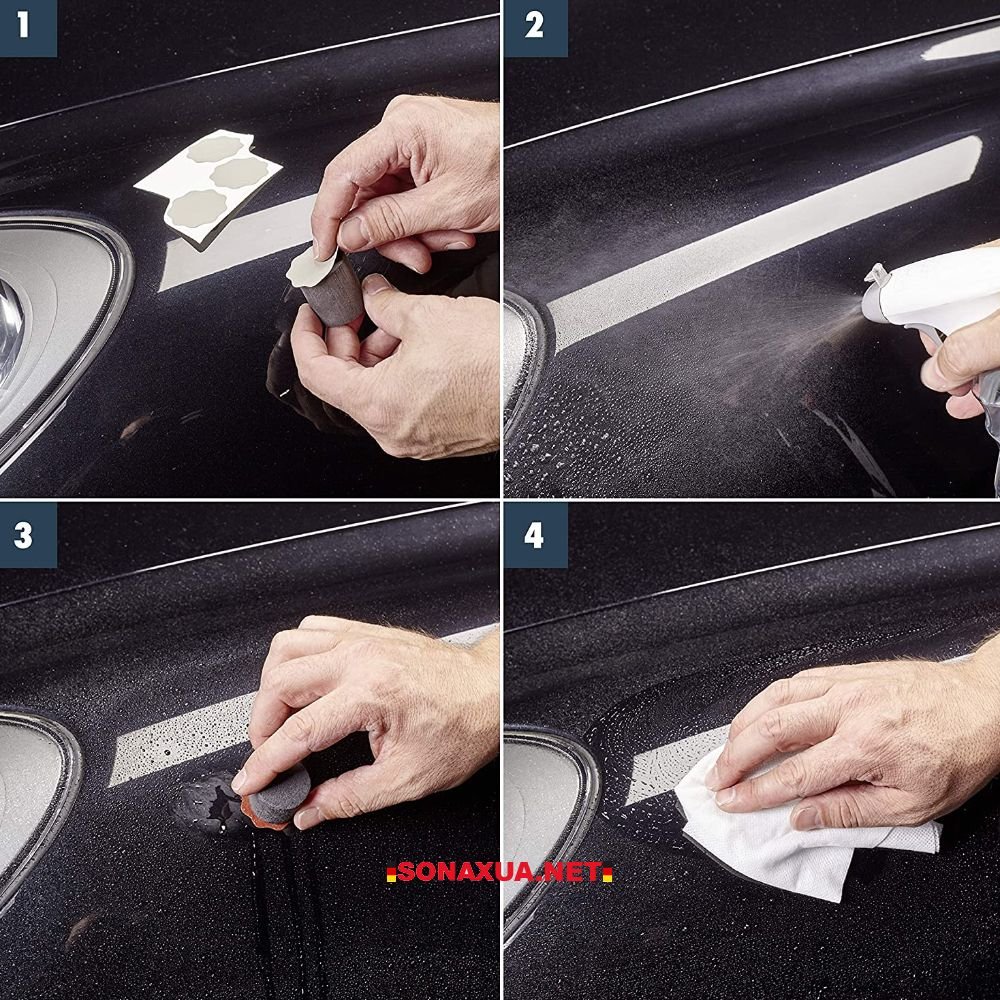 1

2

3

4

SONAXUA.NET